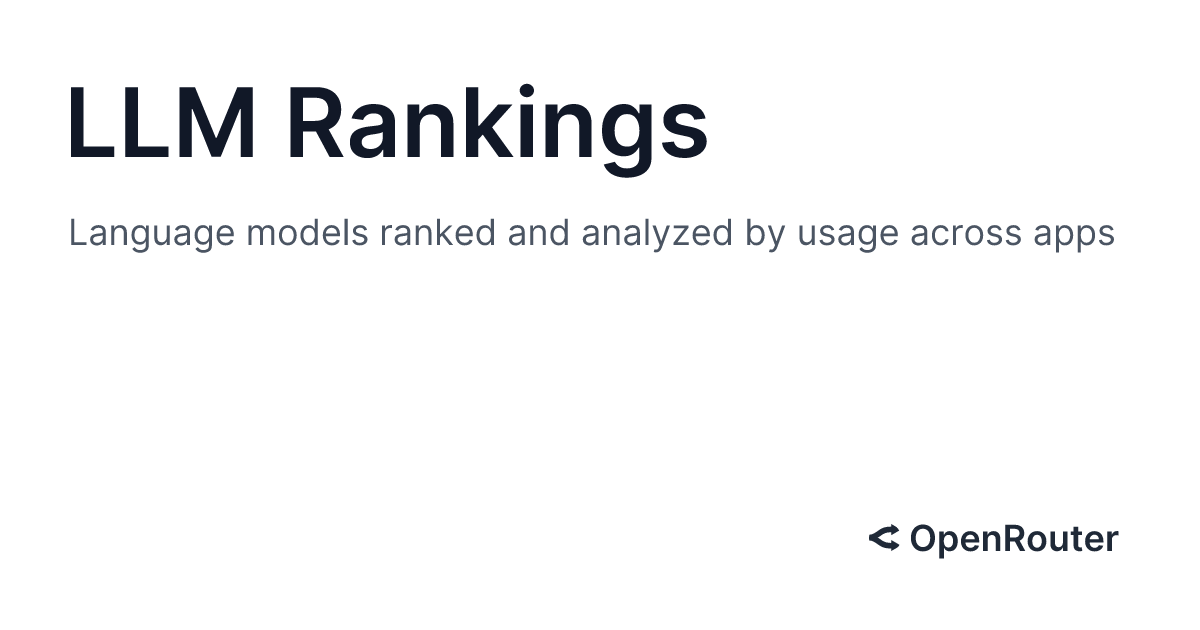 LLM Rankings

Language models ranked and analyzed by usage across apps

OpenRouter