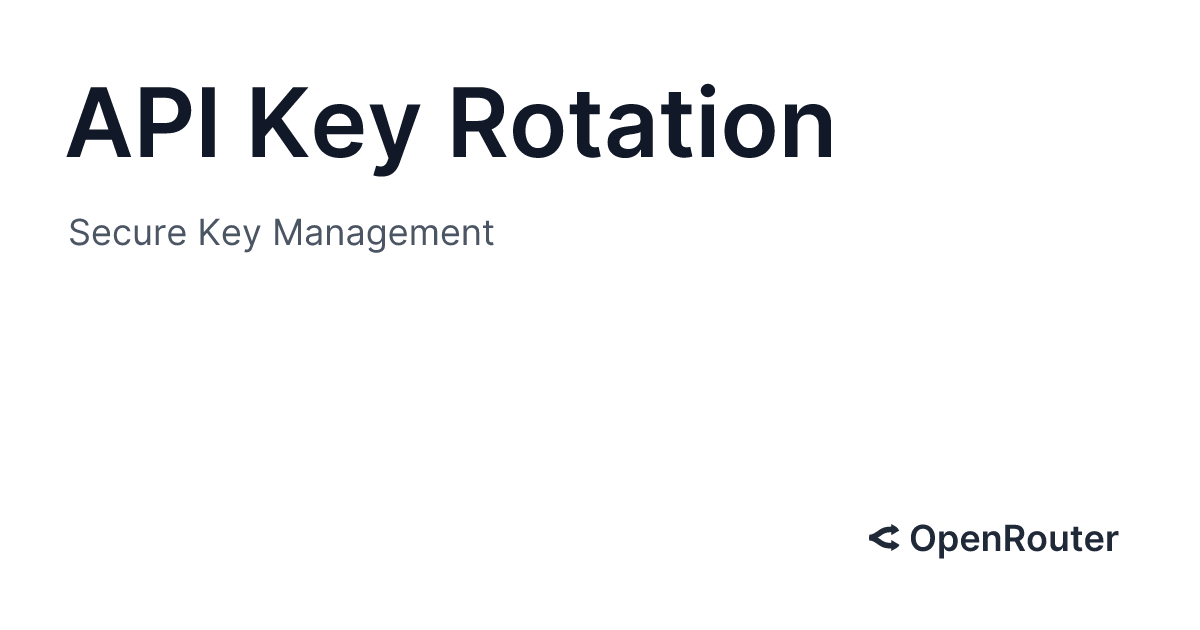 API Key Rotation

Secure Key Management

OpenRouter