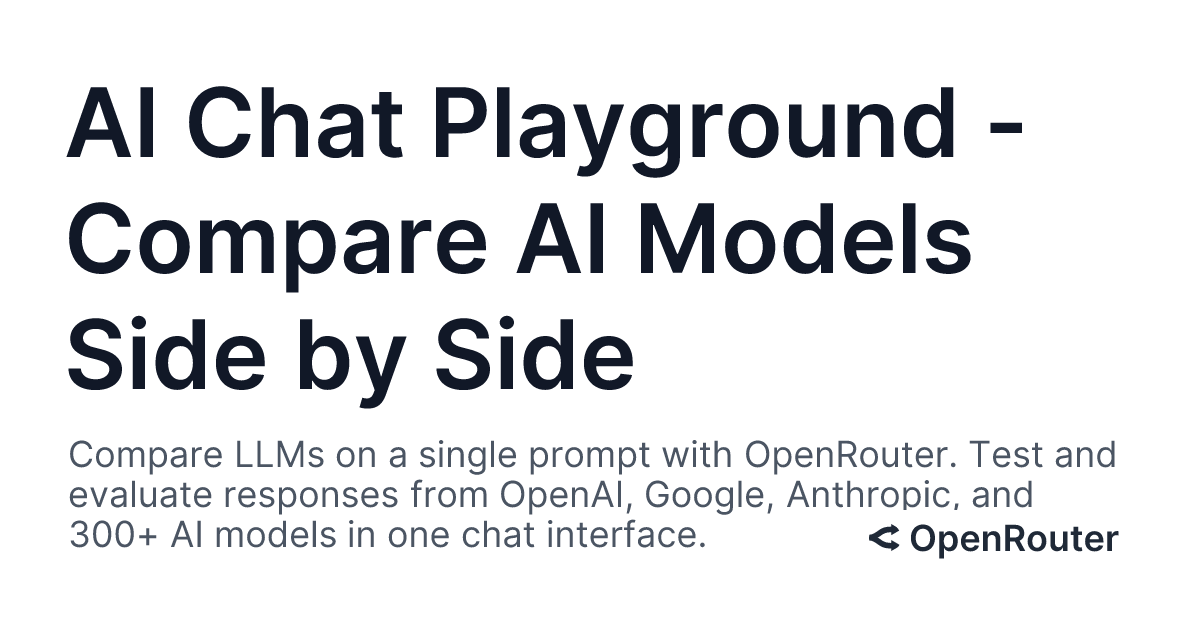 AI Chat Playground - Compare AI Models Side by Side

Compare LLMs on a single prompt with OpenRouter. Test and evaluate responses from OpenAI, Google, Anthropic, and 300+ AI models in one chat interface.

OpenRouter