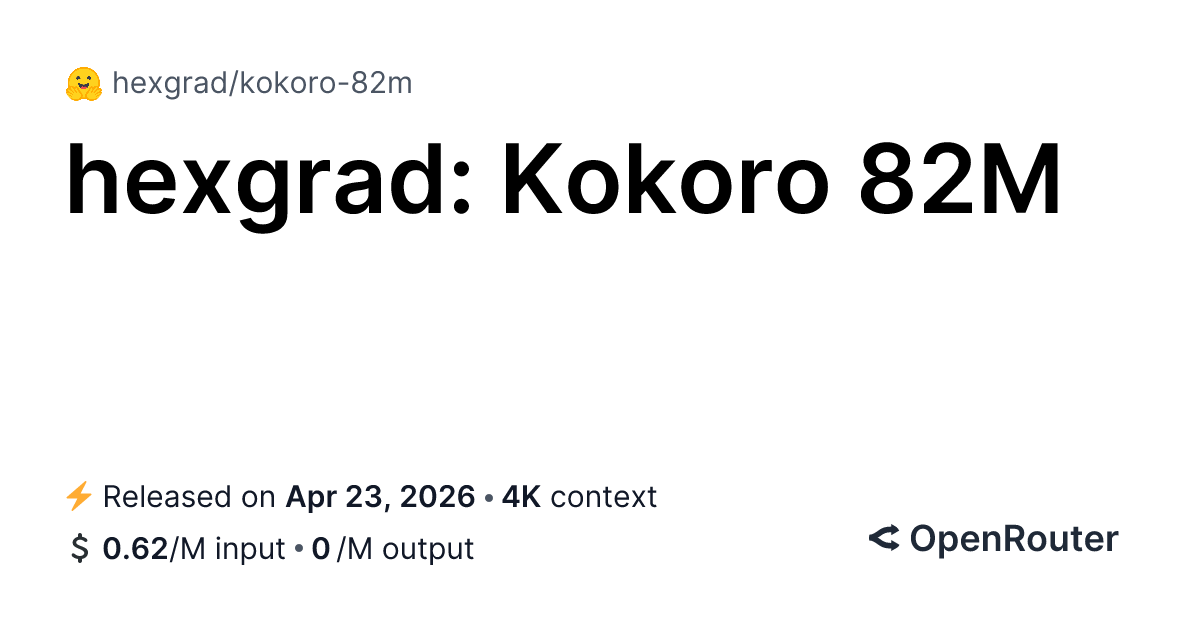 hexgrad/kokoro-82m

hexgrad: Kokoro 82M

Released on Apr 23, 2026 • 4K context

$ 0.62/M input • 0 /M output

OpenRouter