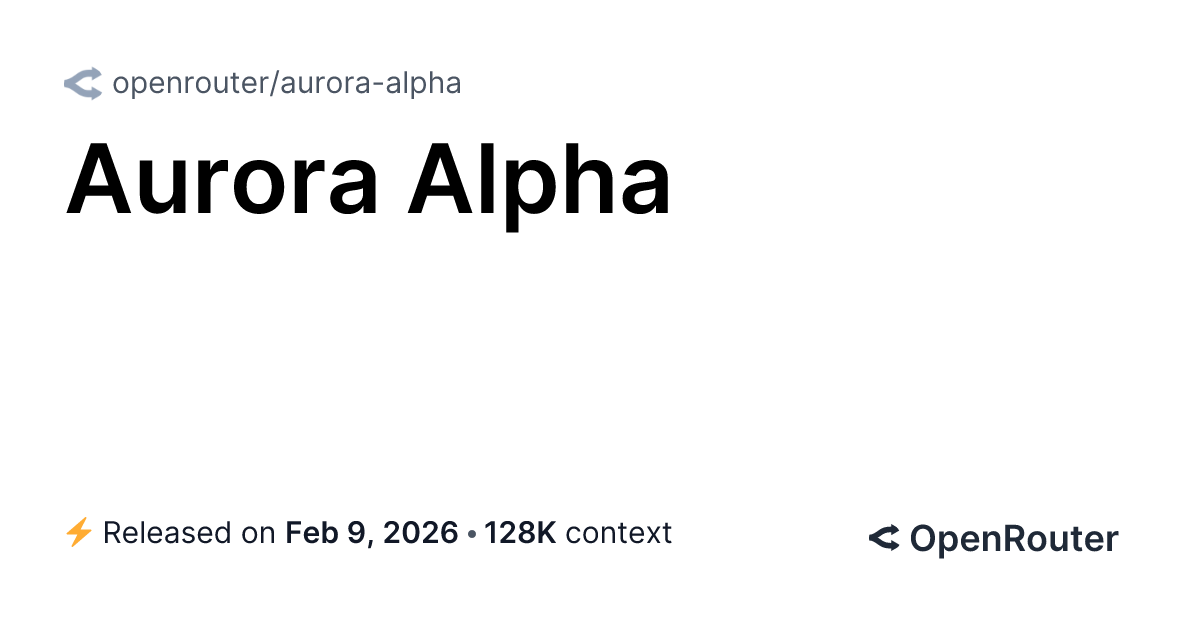 openrouter/aurora-alpha

Aurora Alpha

⚡ Released on Feb 9, 2026 • 128K context

OpenRouter